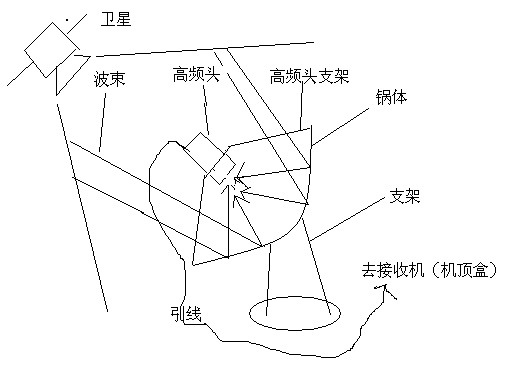 卫星
波束
高频头
高频头支架
锅体
支架
去接收机（机顶盒）
引线